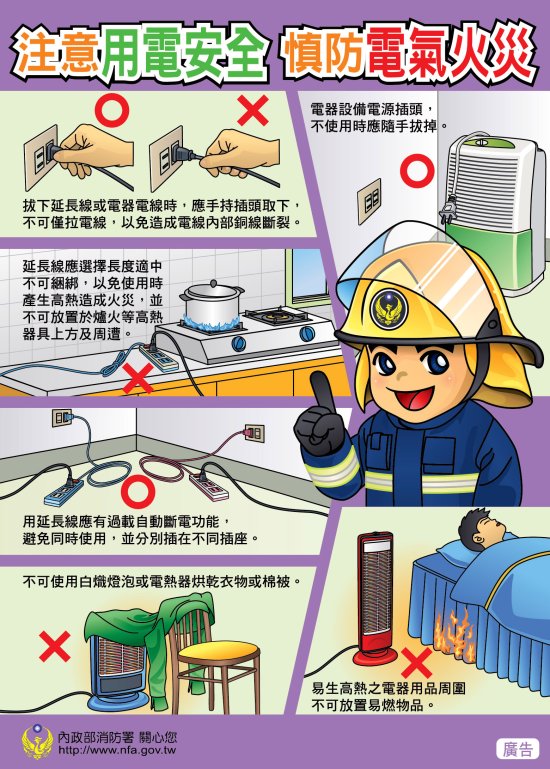 注意用電安全 慎防電氣火災

拔下延長線或電器電線時，應手持插頭取下，不可僅拉電線，以免造成電線內部銅線斷裂。

電器設備電源插頭，不使用時應隨手拔掉。

延長線應選擇長度適中不可綑綁，以免使用時產生高熱造成火災，並不可放置於爐火等高熱器具上方及周遭。

用延長線應有過載自動斷電功能，避免同時使用，並分別插在不同插座。

不可使用白熾燈泡或電熱器烘乾衣物或棉被。

易生高熱之電器用品周圍不可放置易燃物品。

內政部消防署 關心您
http://www.nfa.gov.tw

廣告