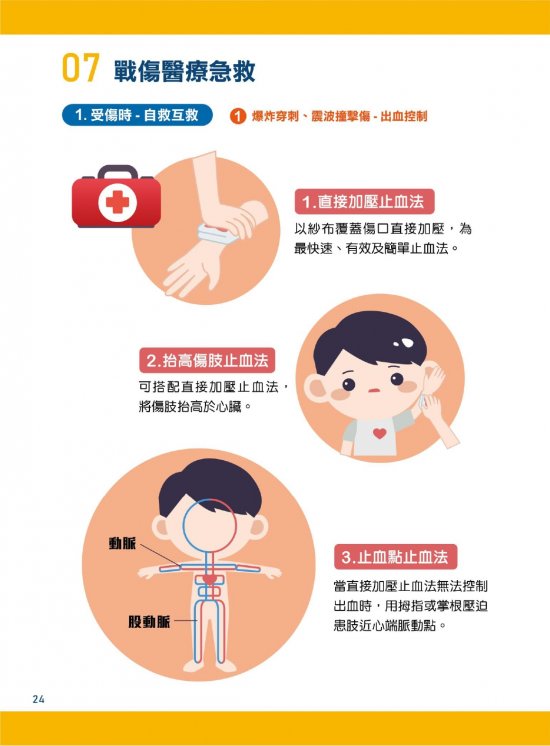 07 戰傷醫療急救

1. 受傷時 - 自救互救

1 爆炸穿刺、震波撞擊傷 - 出血控制

1.直接加壓止血法

以紗布覆蓋傷口直接加壓，為最快速、有效及簡單止血法。

2.抬高傷肢止血法

可搭配直接加壓止血法，將傷肢抬高於心臟。

動脈

股動脈

3.止血點止血法

當直接加壓止血法無法控制出血時，用拇指或掌根壓迫患肢近心端脈動點。

24