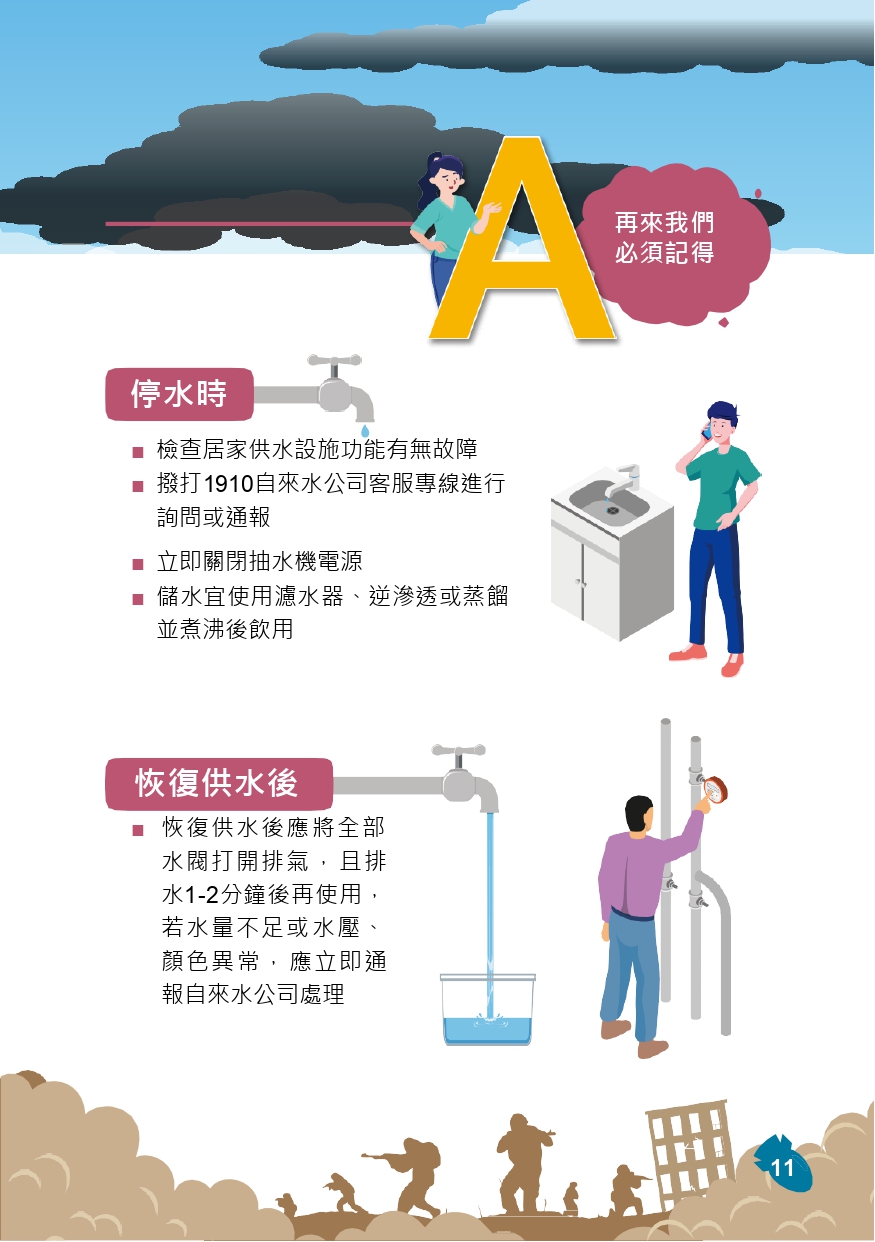 A

再來我們必須記得

停水時

■ 檢查居家供水設施功能有無故障
■ 撥打1910自來水公司客服專線進行詢問或通報
■ 立即關閉抽水機電源
■ 儲水宜使用濾水器、逆滲透或蒸餾並煮沸後飲用

恢復供水後

■ 恢復供水後應將全部水閥打開排氣，且排水1-2分鐘後再使用，若水量不足或水壓、顏色異常，應立即通報自來水公司處理

11